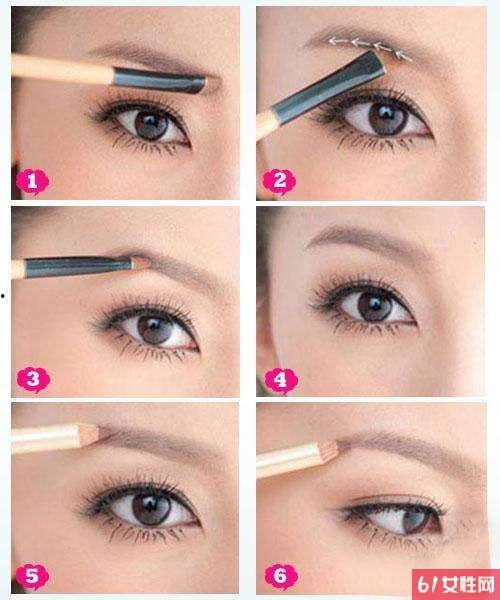 1
2
3
4
5
6
6/女性网